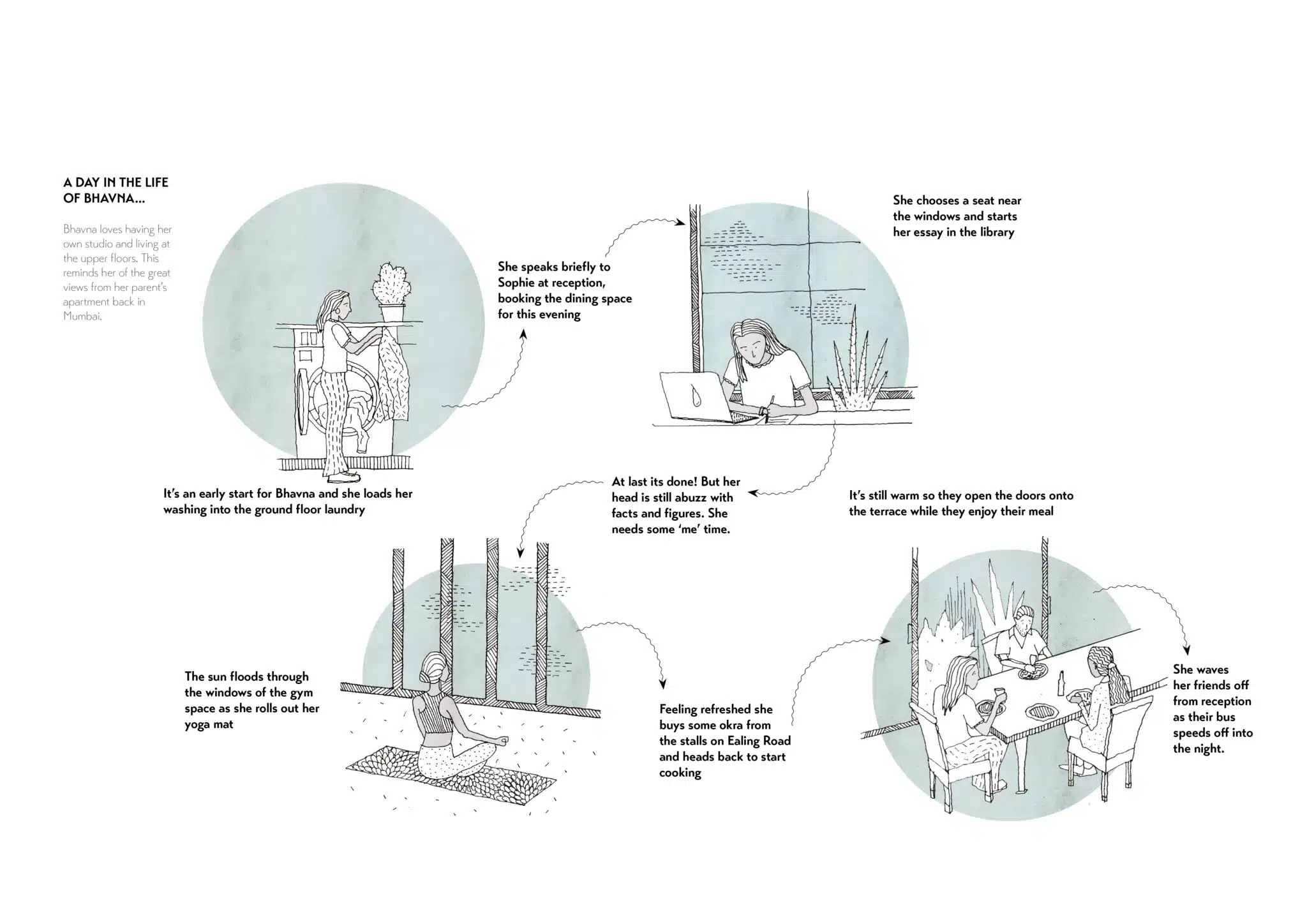 A DAY IN THE LIFE OF BHAVNA...

Bhavna loves having her own studio and living at the upper floors. This reminds her of the great views from her parent's apartment back in Mumbai.

It's an early start for Bhavna and she loads her washing into the ground floor laundry

She speaks briefly to Sophie at reception, booking the dining space for this evening

She chooses a seat near the windows and starts her essay in the library

At last its done! But her head is still abuzz with facts and figures. She needs some 'me' time.

The sun floods through the windows of the gym space as she rolls out her yoga mat

Feeling refreshed she buys some okra from the stalls on Ealing Road and heads back to start cooking

It's still warm so they open the doors onto the terrace while they enjoy their meal

She waves her friends off from reception as their bus speeds off into the night.