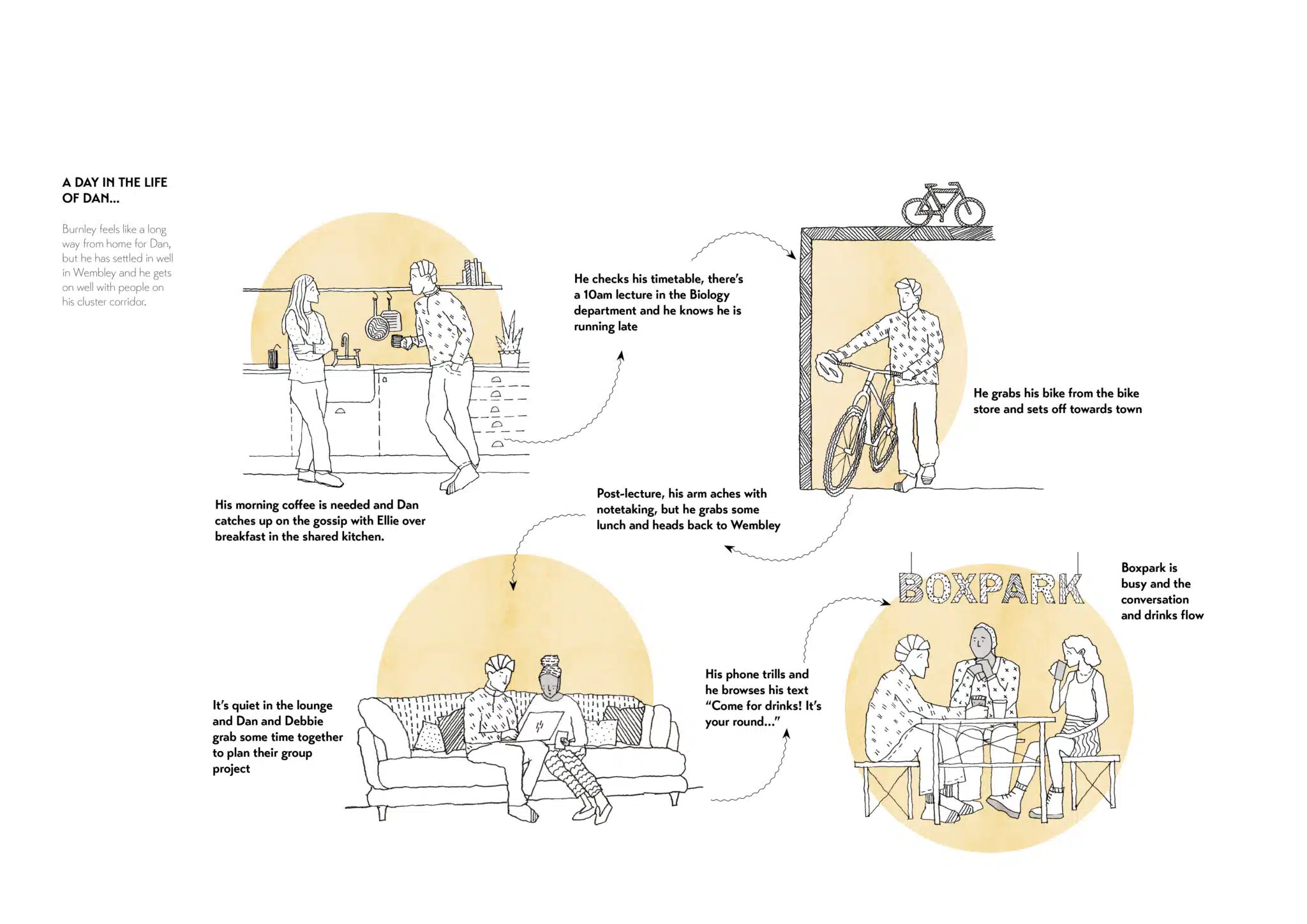 A DAY IN THE LIFE OF DAN...

Burnley feels like a long way from home for Dan, but he has settled in well in Wembley and he gets on well with people on his cluster corridor.

His morning coffee is needed and Dan catches up on the gossip with Ellie over breakfast in the shared kitchen.

He checks his timetable, there's a 10am lecture in the Biology department and he knows he is running late

He grabs his bike from the bike store and sets off towards town

Post-lecture, his arm aches with notetaking, but he grabs some lunch and heads back to Wembley

It's quiet in the lounge and Dan and Debbie grab some time together to plan their group project

His phone trills and he browses his text "Come for drinks! It's your round..."

BOXPARK

Boxpark is busy and the conversation and drinks flow