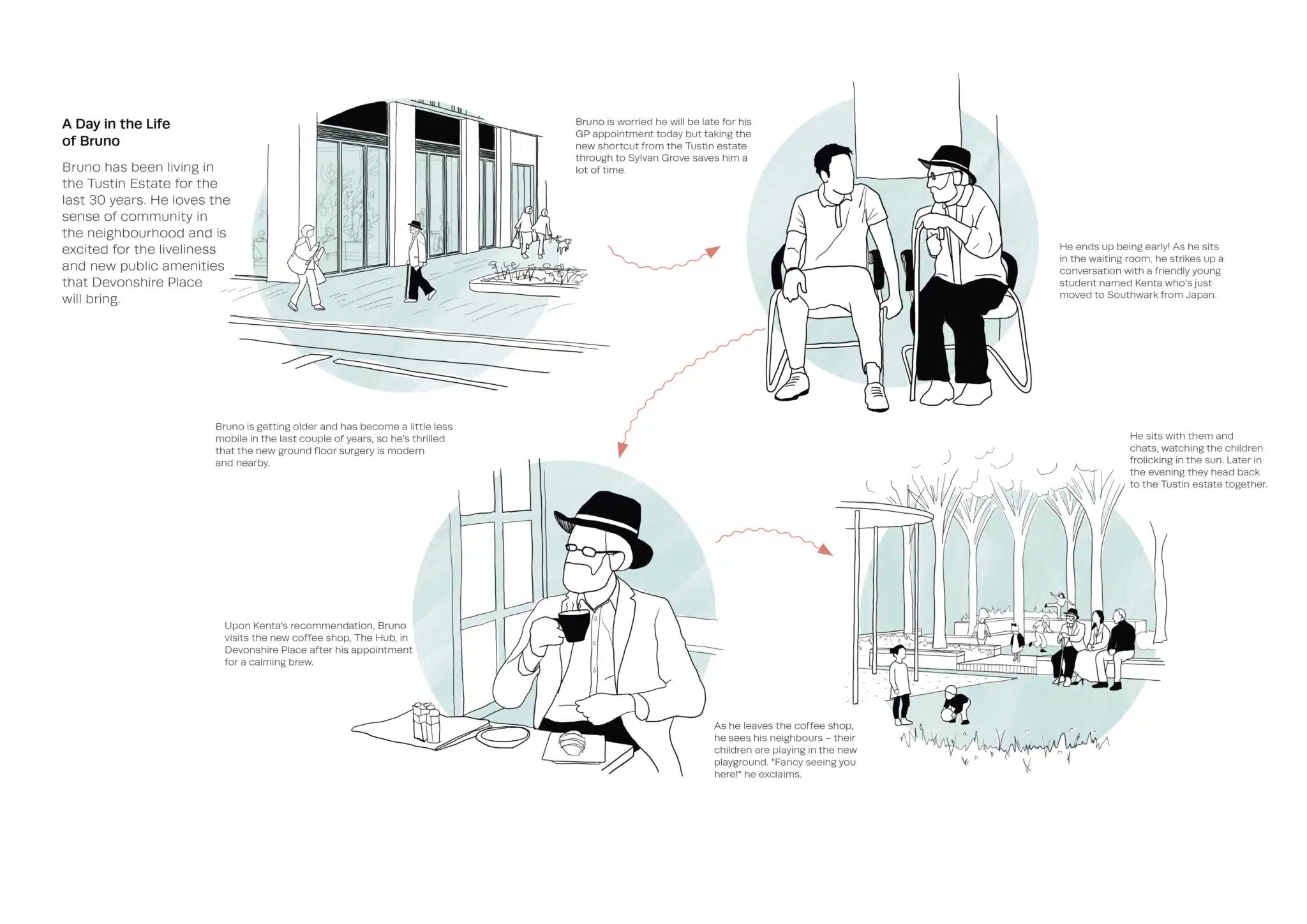 A Day in the Life of Bruno

Bruno has been living in the Tustin Estate for the last 30 years. He loves the sense of community in the neighbourhood and is excited for the liveliness and new public amenities that Devonshire Place will bring.

Bruno is worried he will be late for his GP appointment today but taking the new shortcut from the Tustin estate through to Sylvan Grove saves him a lot of time.

He ends up being early! As he sits in the waiting room, he strikes up a conversation with a friendly young student named Kenta who's just moved to Southwark from Japan.

Bruno is getting older and has become a little less mobile in the last couple of years, so he's thrilled that the new ground floor surgery is modern and nearby.

Upon Kenta's recommendation, Bruno visits the new coffee shop, The Hub, in Devonshire Place after his appointment for a calming brew.

As he leaves the coffee shop, he sees his neighbours – their children are playing in the new playground. "Fancy seeing you here!" he exclaims.

He sits with them and chats, watching the children frolicking in the sun. Later in the evening they head back to the Tustin estate together.